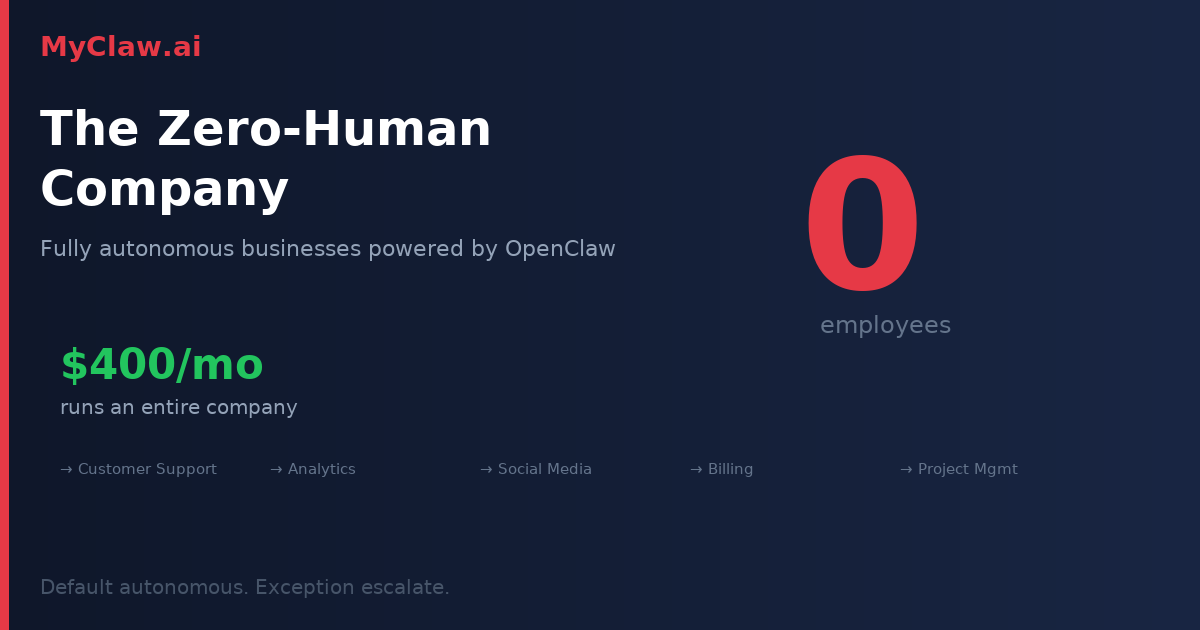 MyClaw.ai

The Zero-Human Company

Fully autonomous businesses powered by OpenClaw

0

employees

$400/mo

runs an entire company

→ Customer Support → Analytics → Social Media → Billing → Project Mgmt

Default autonomous. Exception escalate.